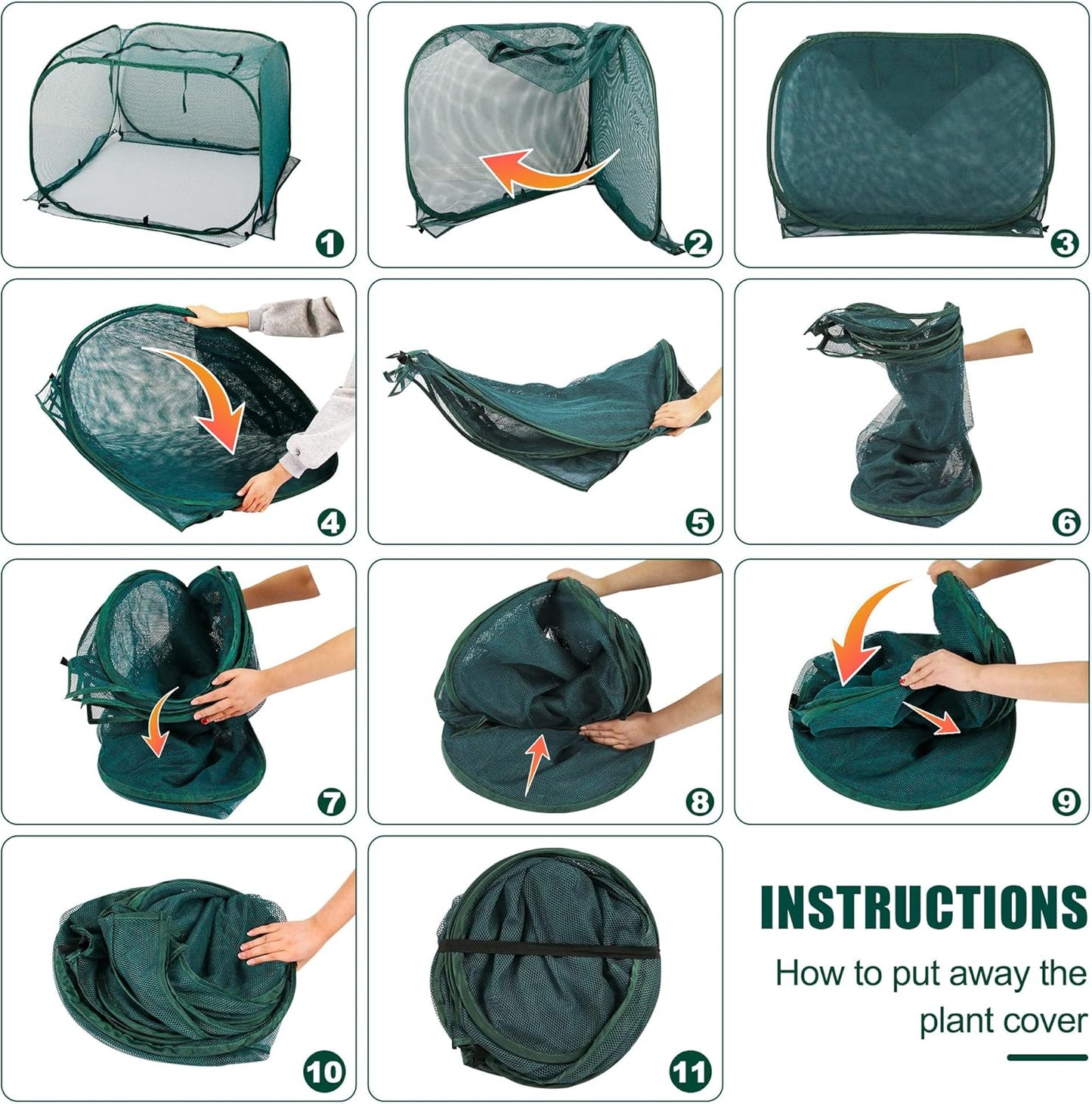 1

2

3

4

5

6

7

8

9

10

11

INSTRUCTIONS

How to put away the plant cover