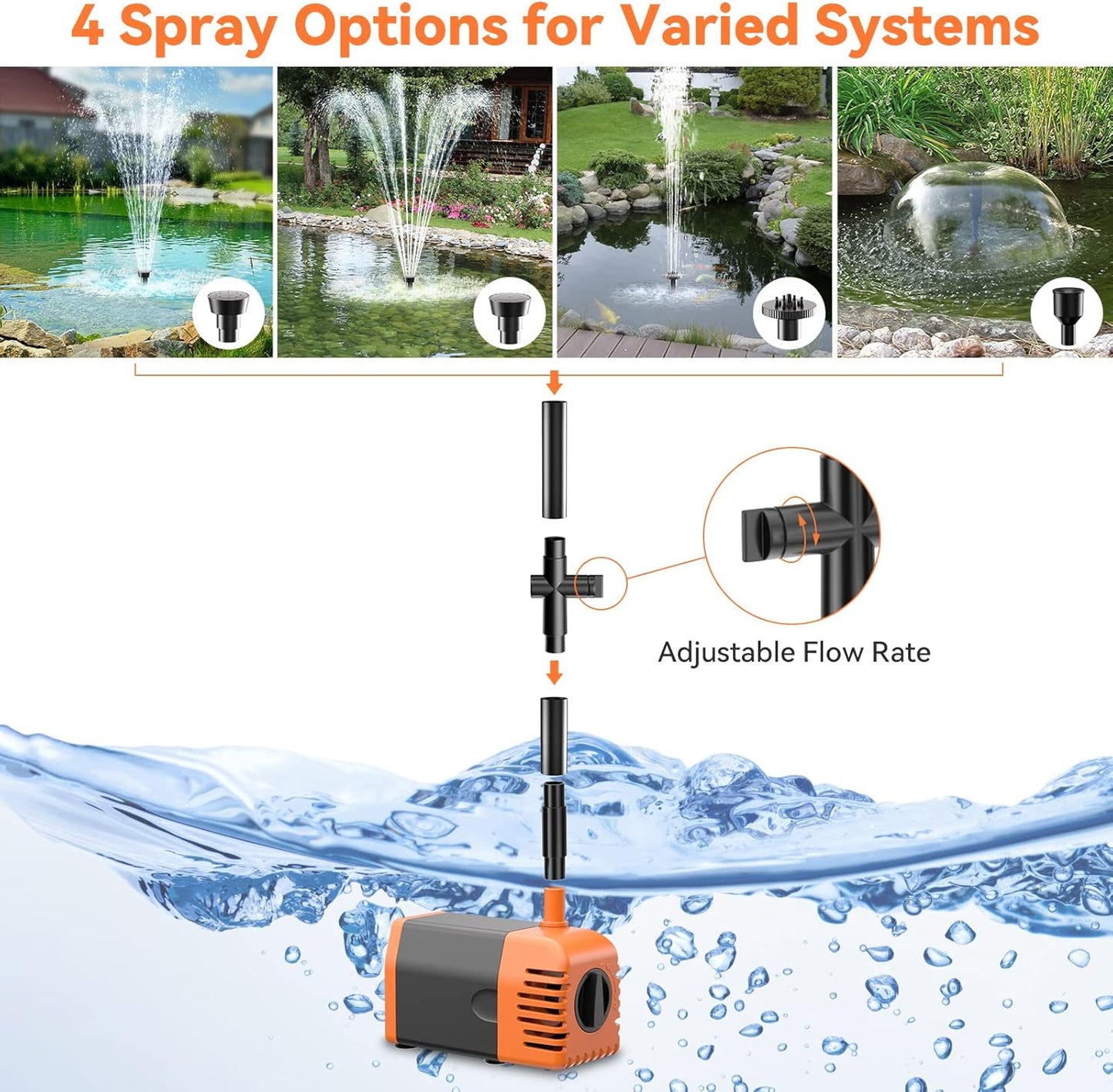 4 Spray Options for Varied Systems

Adjustable Flow Rate