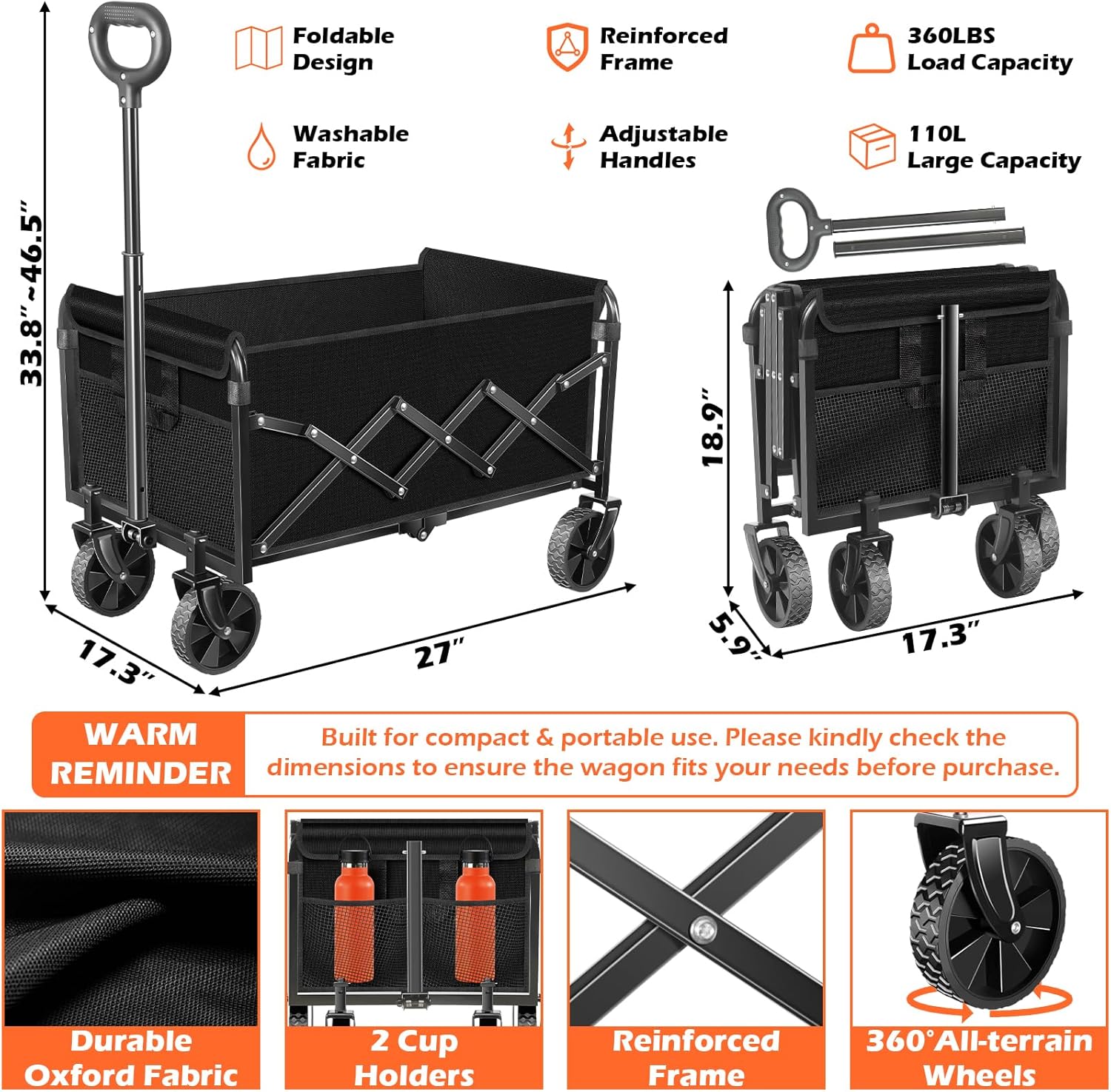 Foldable Design

Reinforced Frame

360LBS Load Capacity

Washable Fabric

Adjustable Handles

110L Large Capacity

33.8"~46.5"

17.3"

27"

18.9"

5.9"

17.3"

WARM REMINDER

Built for compact & portable use. Please kindly check the dimensions to ensure the wagon fits your needs before purchase.

Durable Oxford Fabric

2 Cup Holders

Reinforced Frame

360°All-terrain Wheels