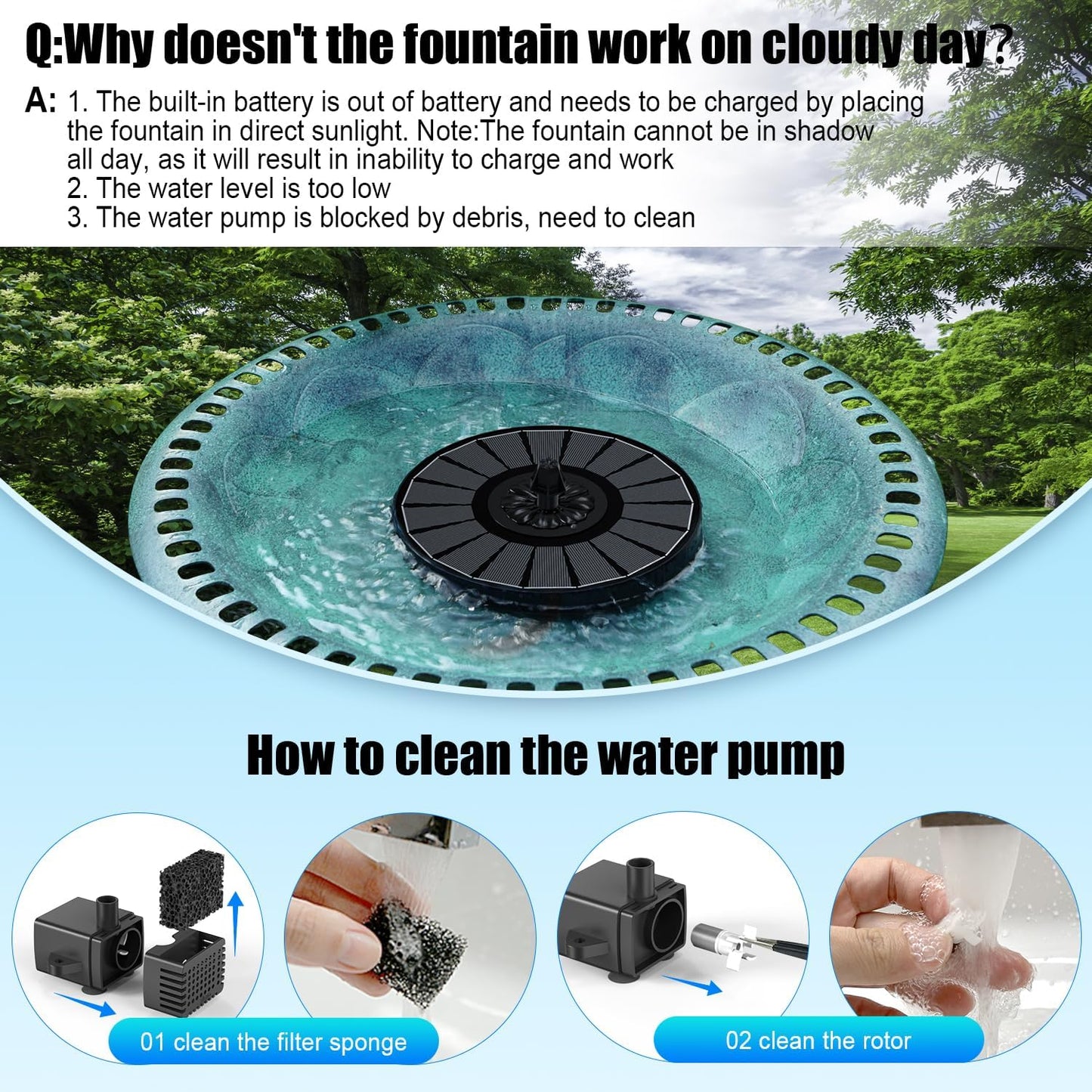 Q:Why doesn't the fountain work on cloudy day?

A: 1. The built-in battery is out of battery and needs to be charged by placing the fountain in direct sunlight. Note:The fountain cannot be in shadow all day, as it will result in inability to charge and work
2. The water level is too low
3. The water pump is blocked by debris, need to clean

How to clean the water pump

01 clean the filter sponge

02 clean the rotor