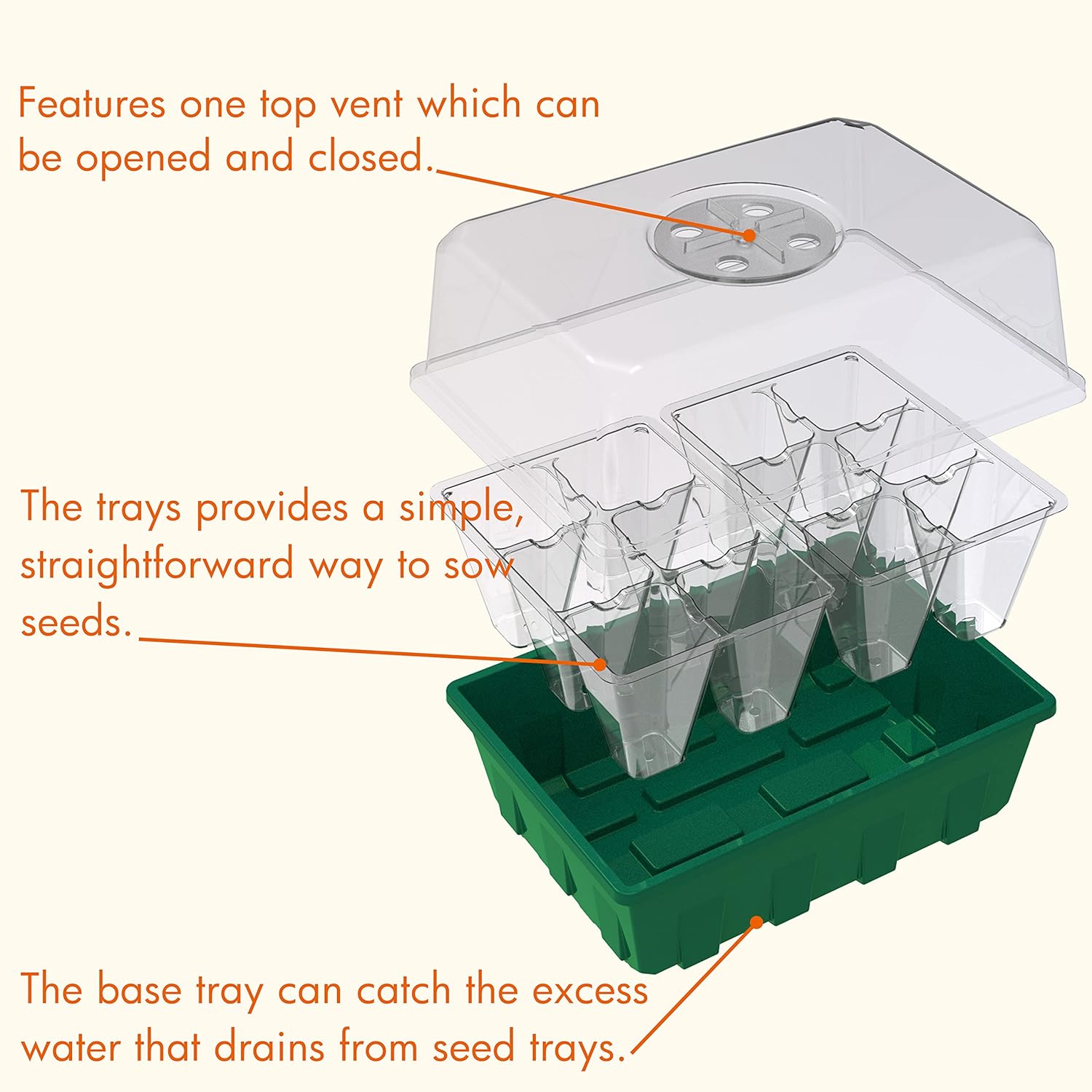 Features one top vent which can be opened and closed.

The trays provides a simple, straightforward way to sow seeds.

The base tray can catch the excess water that drains from seed trays.