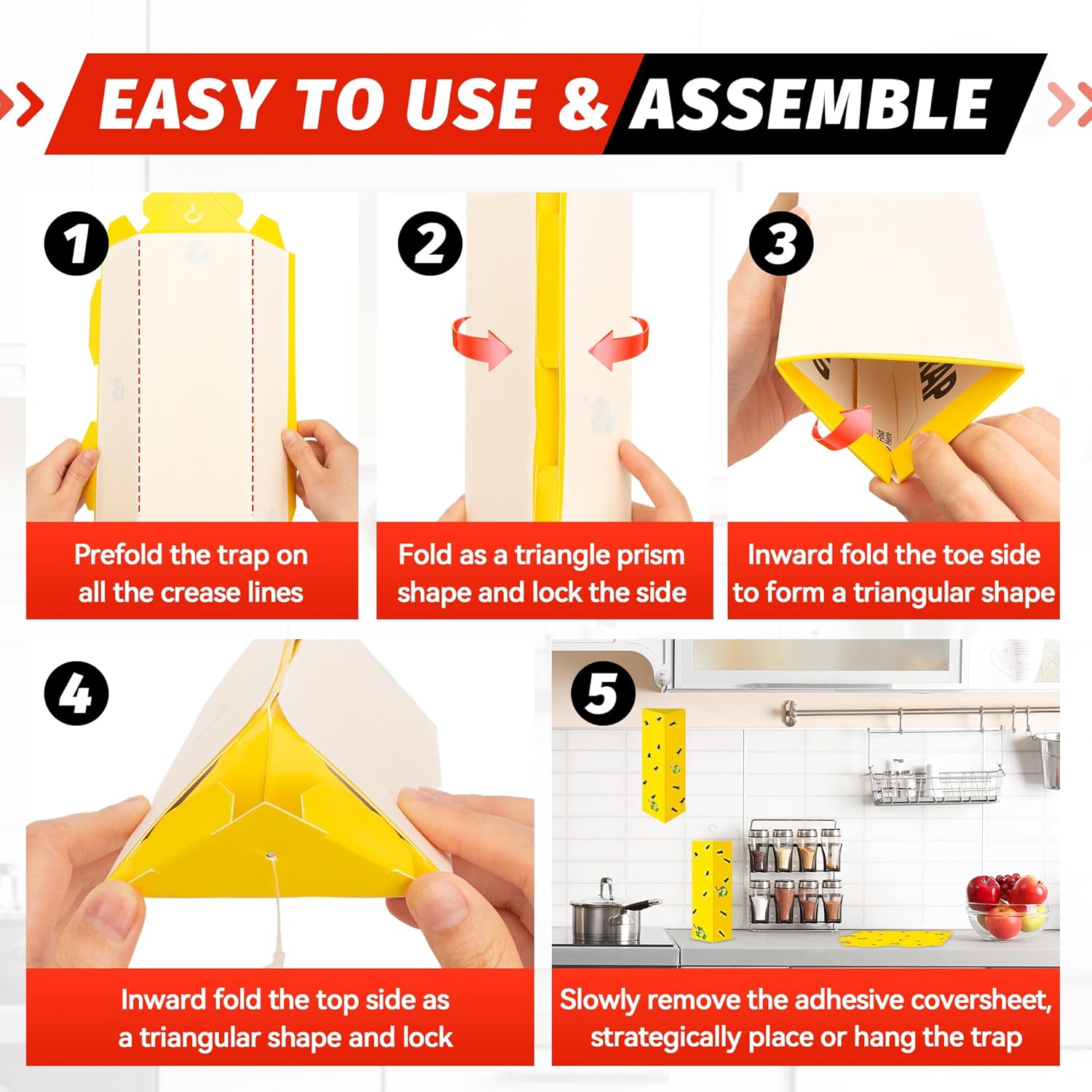 EASY TO USE & ASSEMBLE

1

Prefold the trap on all the crease lines

2

Fold as a triangle prism shape and lock the side

3

Fold Here

Inward fold the toe side to form a triangular shape

4

Inward fold the top side as a triangular shape and lock

5

Slowly remove the adhesive coversheet, strategically place or hang the trap