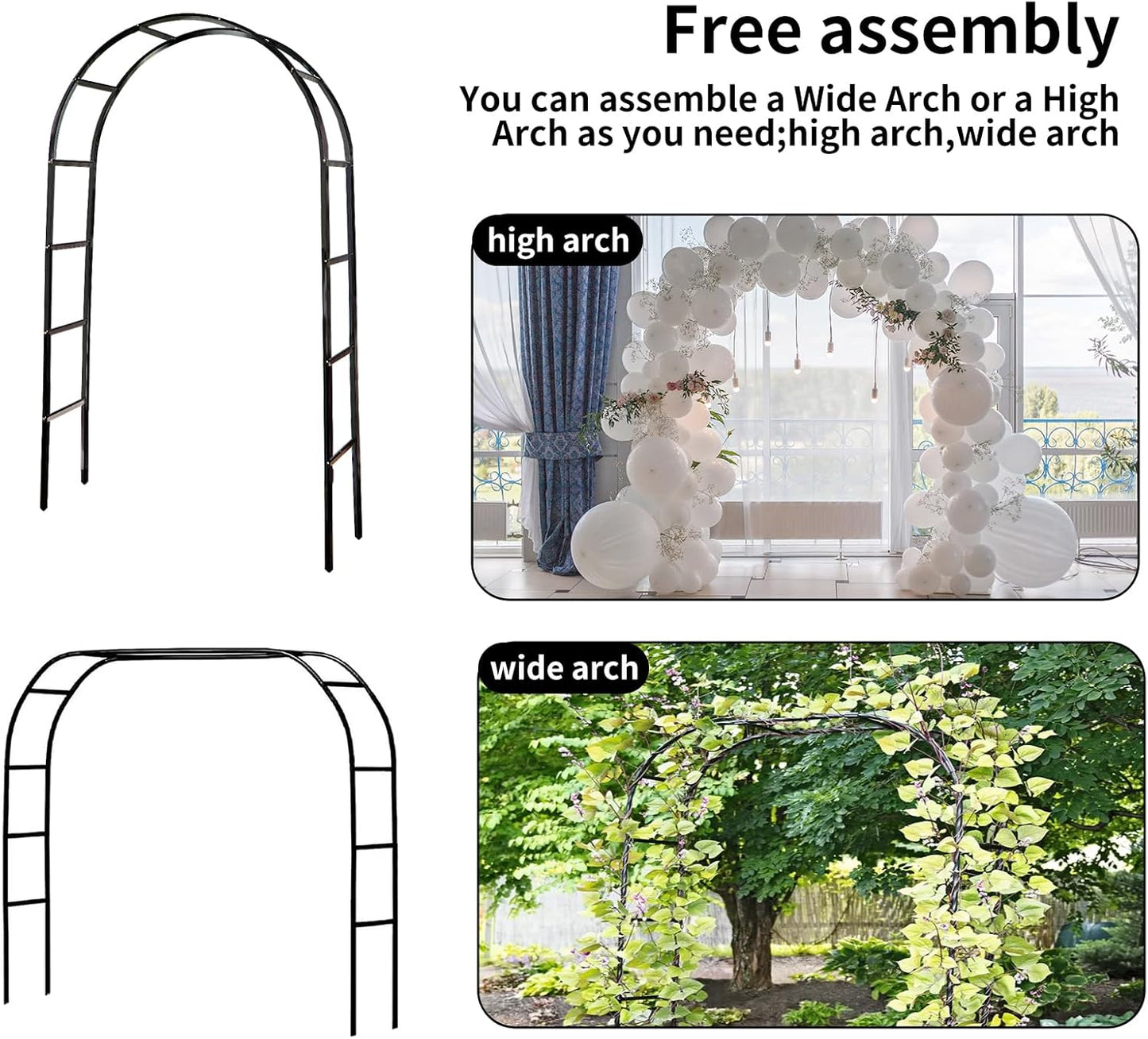 Free assembly

You can assemble a Wide Arch or a High Arch as you need;high arch,wide arch

high arch

wide arch