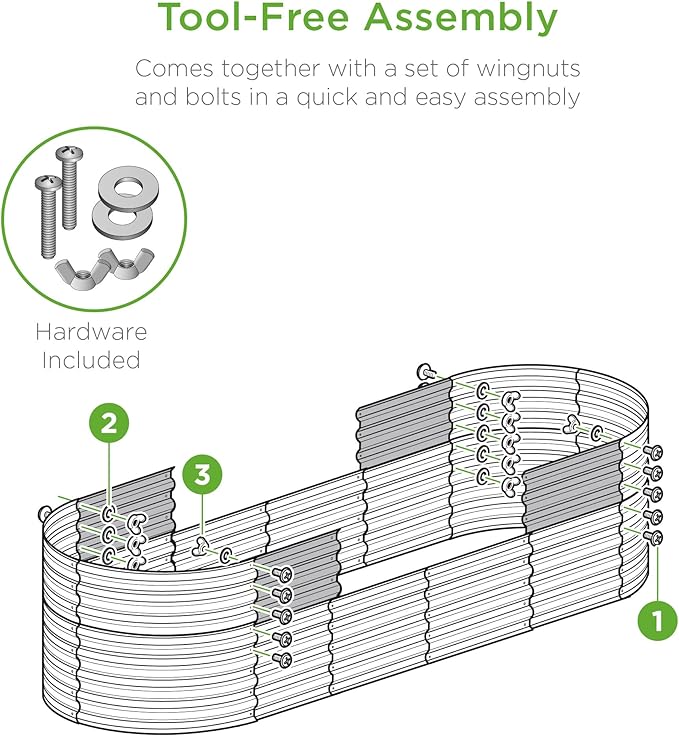 Tool-Free Assembly

Comes together with a set of wingnuts and bolts in a quick and easy assembly

Hardware Included

2

3

1