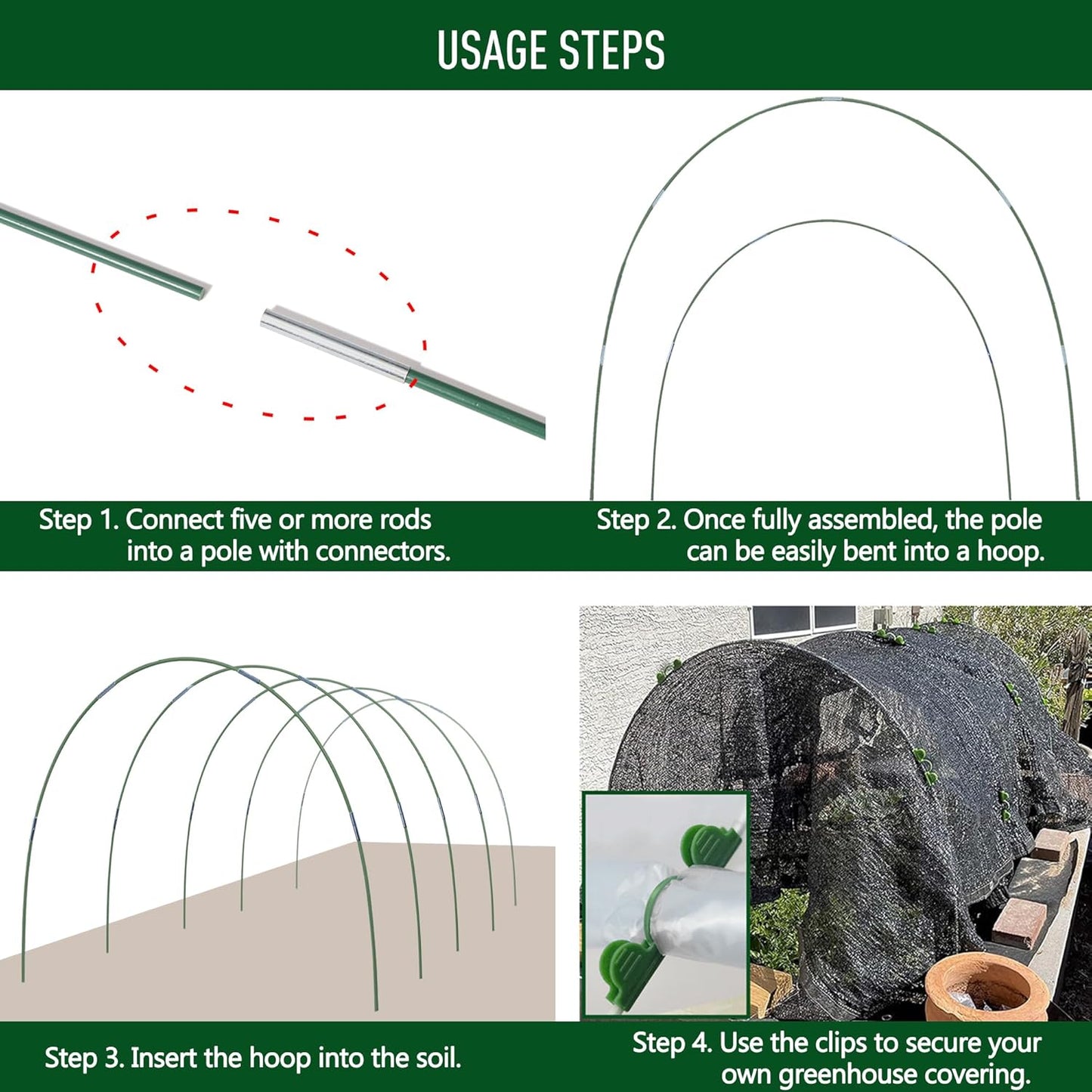 USAGE STEPS

Step 1. Connect five or more rods into a pole with connectors.

Step 2. Once fully assembled, the pole can be easily bent into a hoop.

Step 3. Insert the hoop into the soil.

Step 4. Use the clips to secure your own greenhouse covering.