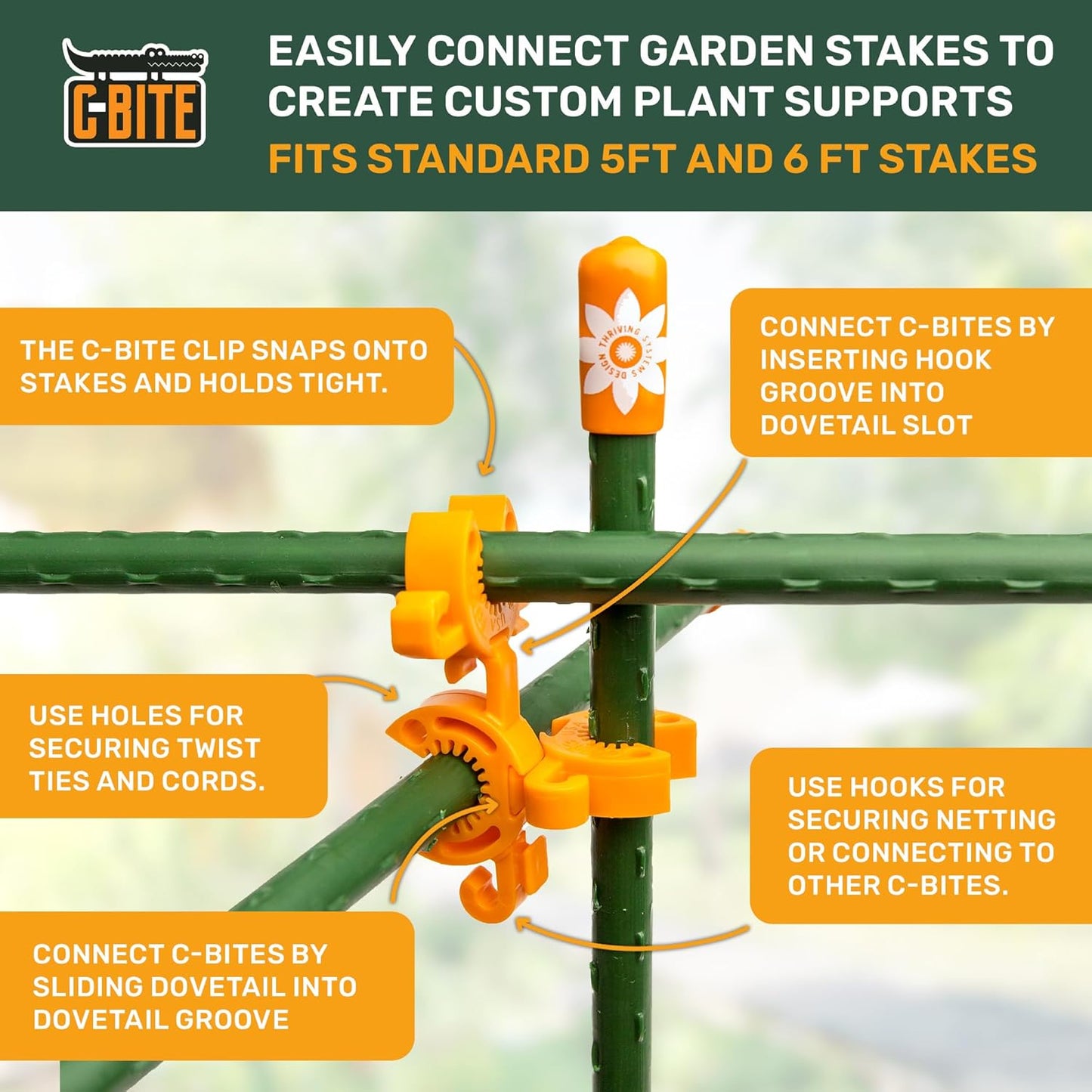 C-BITE

EASILY CONNECT GARDEN STAKES TO CREATE CUSTOM PLANT SUPPORTS

FITS STANDARD 5FT AND 6 FT STAKES

THE C-BITE CLIP SNAPS ONTO STAKES AND HOLDS TIGHT.

THRIVING SYSTEMS DESIGN

CONNECT C-BITES BY INSERTING HOOK GROOVE INTO DOVETAIL SLOT

USE HOLES FOR SECURING TWIST TIES AND CORDS.

USE HOOKS FOR SECURING NETTING OR CONNECTING TO OTHER C-BITES.

CONNECT C-BITES BY SLIDING DOVETAIL INTO DOVETAIL GROOVE