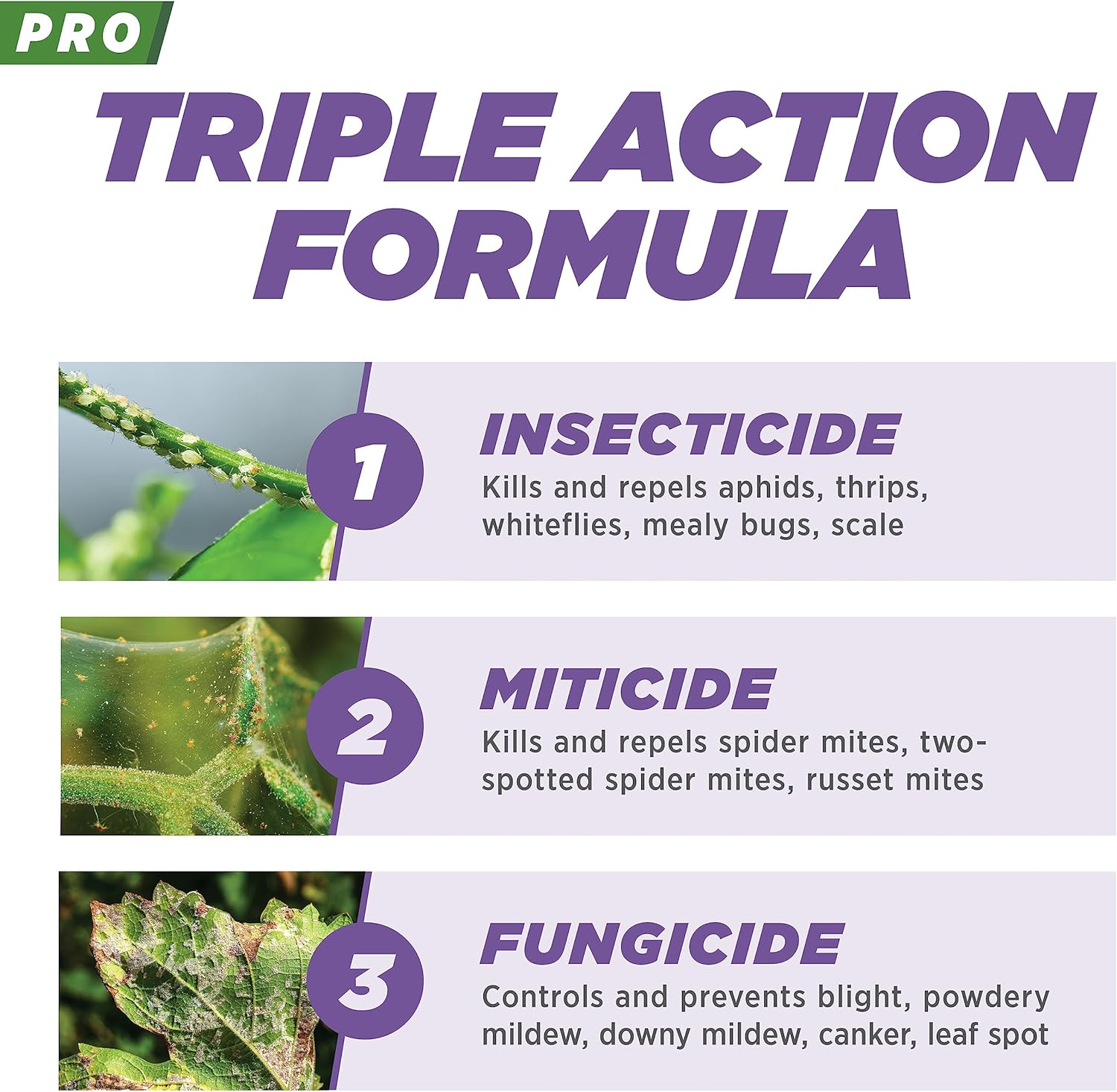 PRO

TRIPLE ACTION FORMULA

1

INSECTICIDE

Kills and repels aphids, thrips, whiteflies, mealy bugs, scale

2

MITICIDE

Kills and repels spider mites, two-spotted spider mites, russet mites

3

FUNGICIDE

Controls and prevents blight, powdery mildew, downy mildew, canker, leaf spot