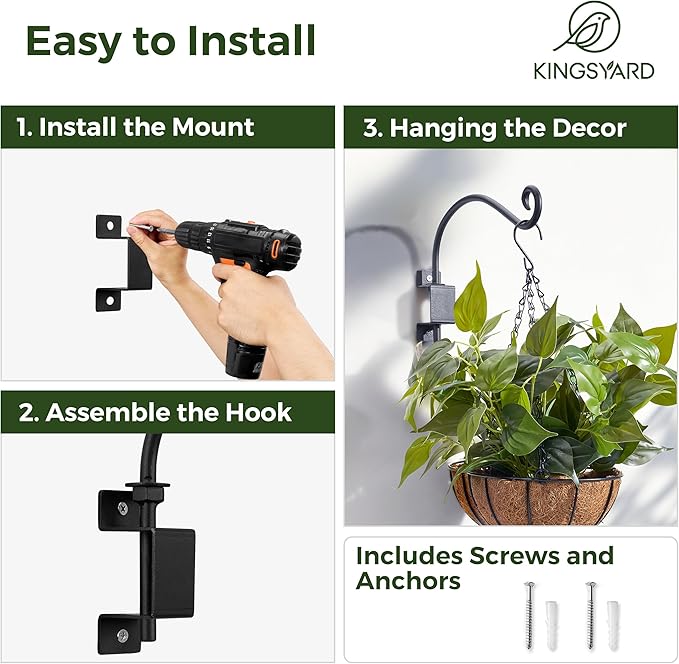 Easy to Install

KINGSYARD

1. Install the Mount

2. Assemble the Hook

3. Hanging the Decor

Includes Screws and Anchors