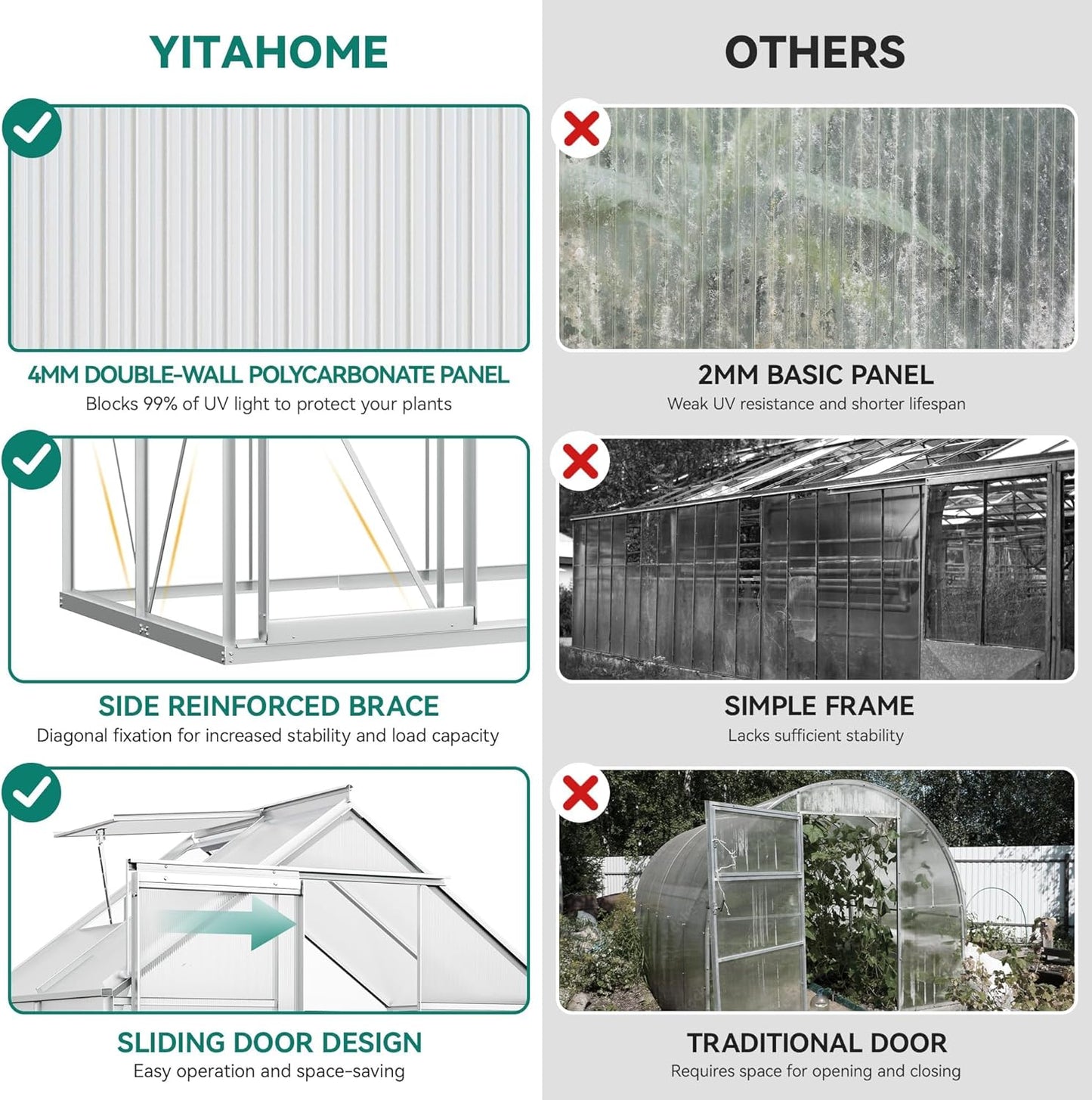 YITAHOME

4MM DOUBLE-WALL POLYCARBONATE PANEL
Blocks 99% of UV light to protect your plants

SIDE REINFORCED BRACE
Diagonal fixation for increased stability and load capacity

SLIDING DOOR DESIGN
Easy operation and space-saving

OTHERS

2MM BASIC PANEL
Weak UV resistance and shorter lifespan

SIMPLE FRAME
Lacks sufficient stability

TRADITIONAL DOOR
Requires space for opening and closing