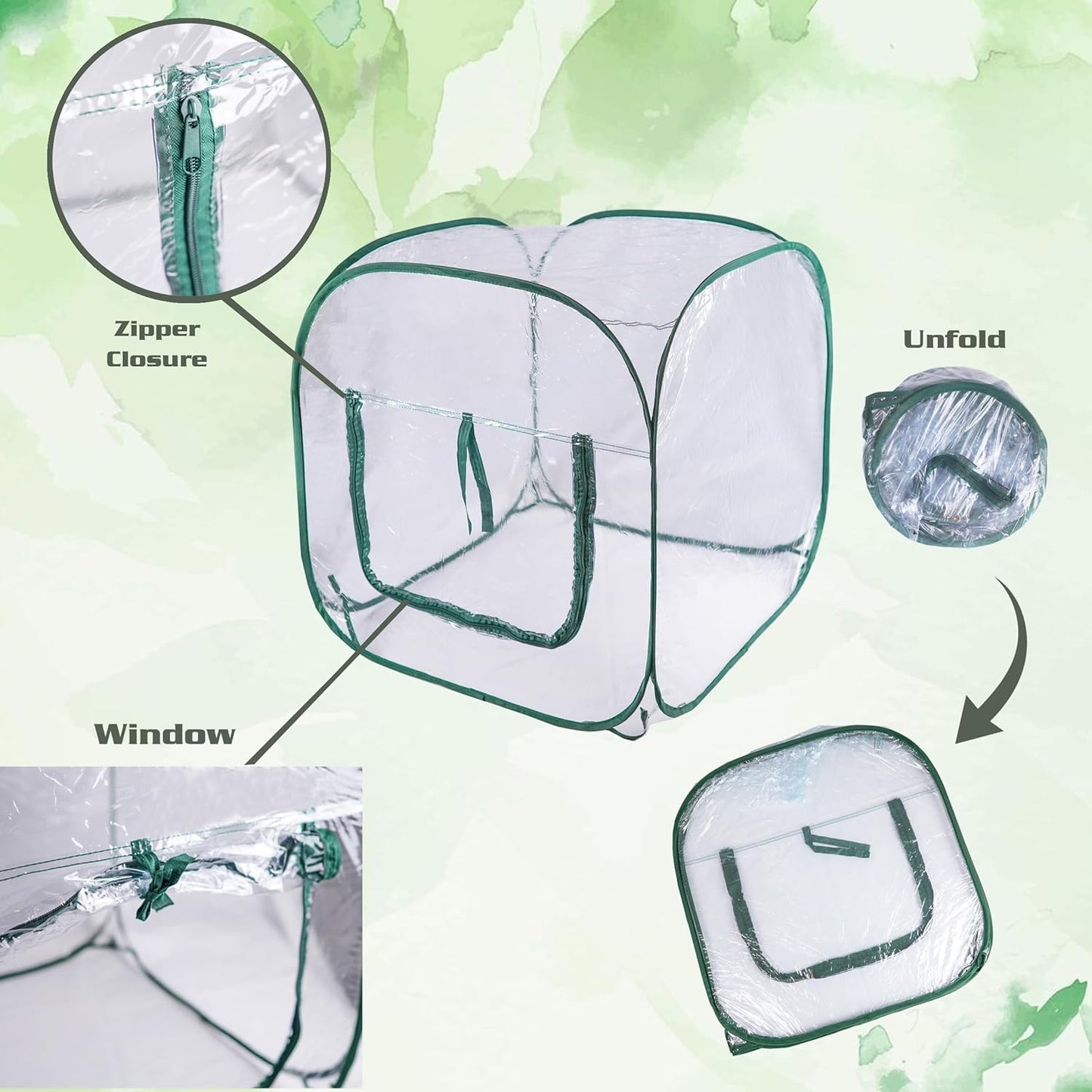 Zipper Closure

Unfold

Window