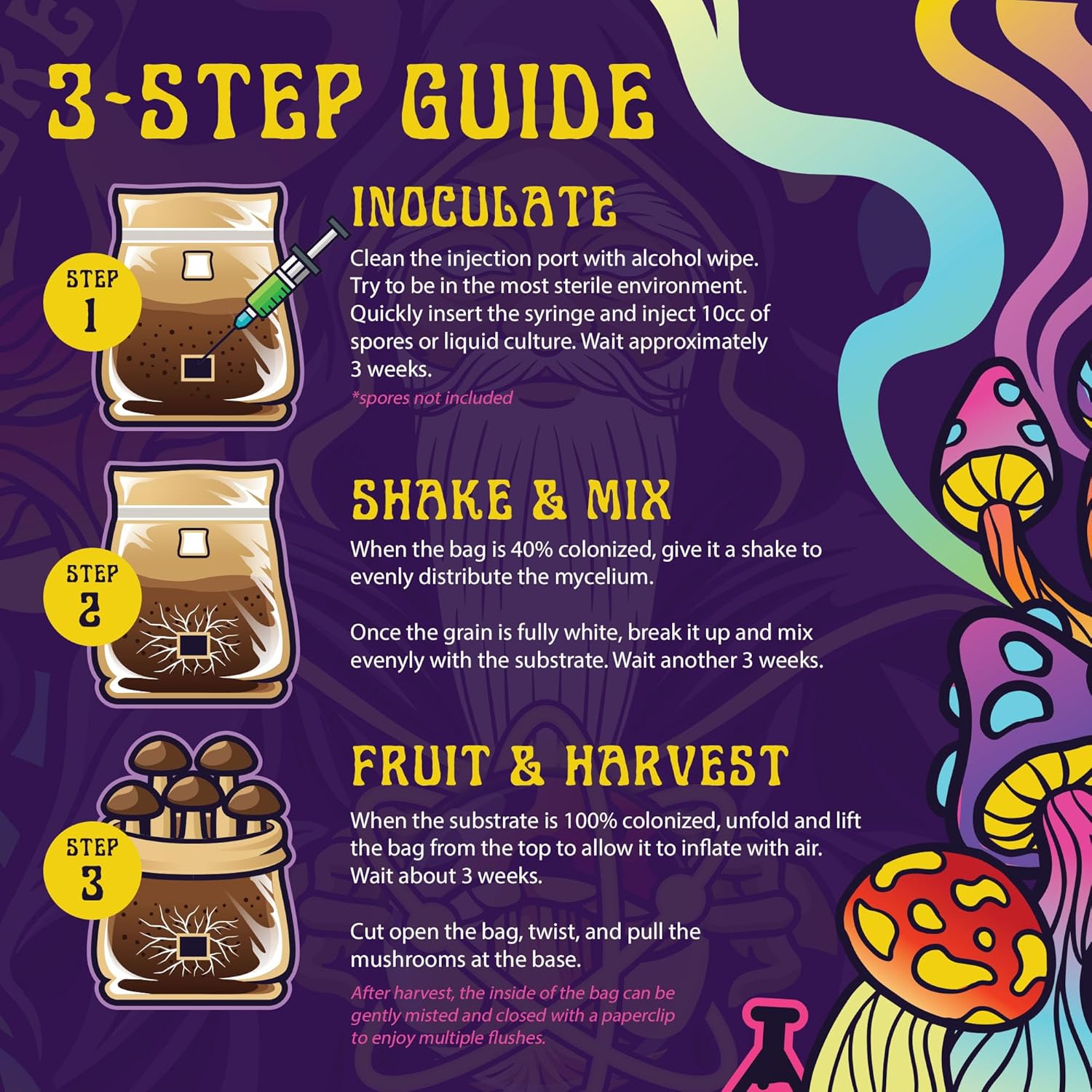 3-STEP GUIDE

STEP 1

INOCULATE

Clean the injection port with alcohol wipe. Try to be in the most sterile environment. Quickly insert the syringe and inject 10cc of spores or liquid culture. Wait approximately 3 weeks.

*spores not included

STEP 2

SHAKE & MIX

When the bag is 40% colonized, give it a shake to evenly distribute the mycelium.

Once the grain is fully white, break it up and mix evenyly with the substrate. Wait another 3 weeks.

STEP 3

FRUIT & HARVEST

When the substrate is 100% colonized, unfold and lift the bag from the top to allow it to inflate with air. Wait about 3 weeks.

Cut open the bag, twist, and pull the mushrooms at the base.

After harvest, the inside of the bag can be gently misted and closed with a paperclip to enjoy multiple flushes.