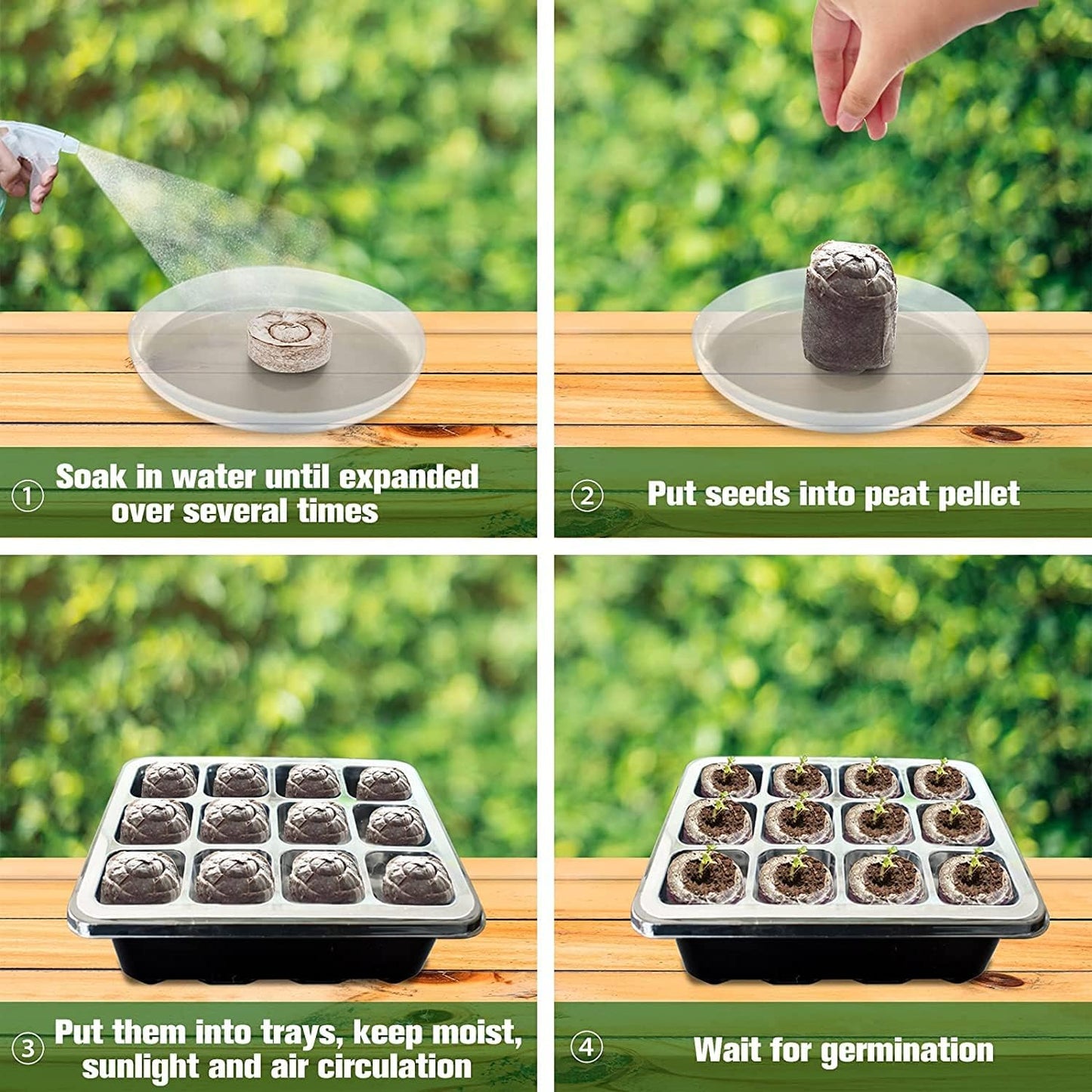 ① Soak in water until expanded over several times

② Put seeds into peat pellet

③ Put them into trays, keep moist, sunlight and air circulation

④ Wait for germination