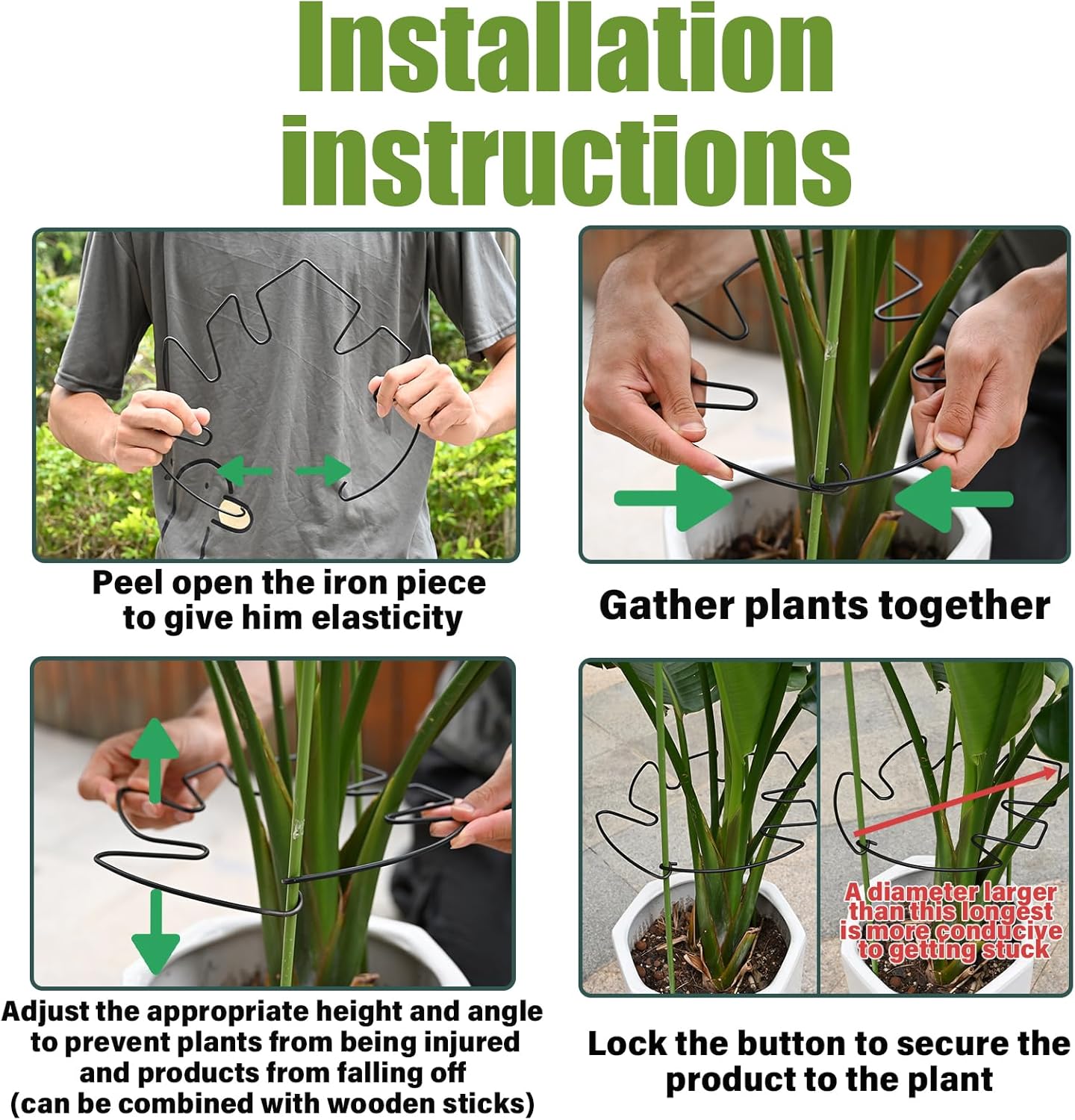 Installation instructions

Peel open the iron piece to give him elasticity

Gather plants together

Adjust the appropriate height and angle to prevent plants from being injured and products from falling off (can be combined with wooden sticks)

A diameter larger than this longest is more conducive to getting stuck

Lock the button to secure the product to the plant