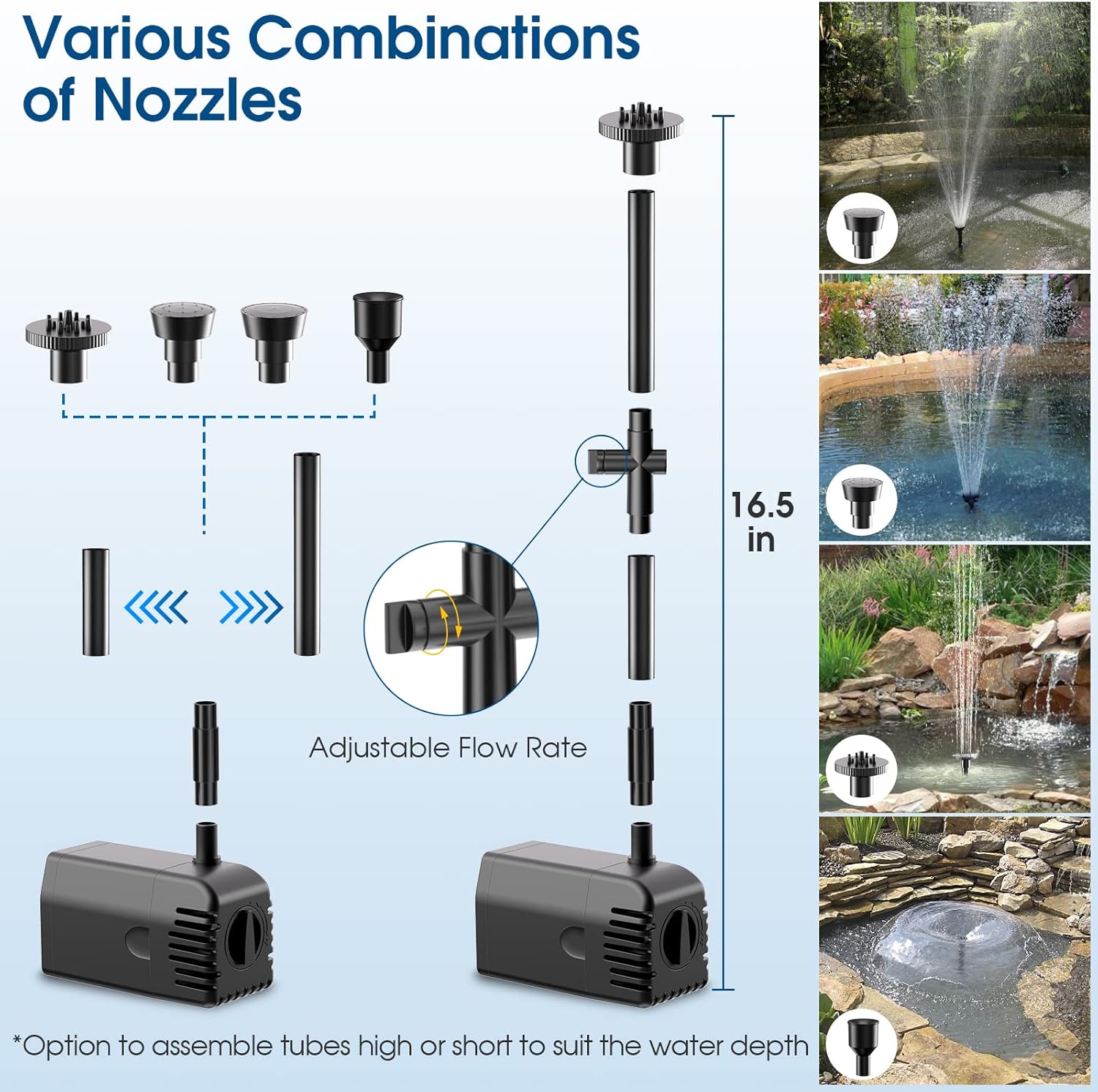 Various Combinations of Nozzles

16.5 in

Adjustable Flow Rate

*Option to assemble tubes high or short to suit the water depth