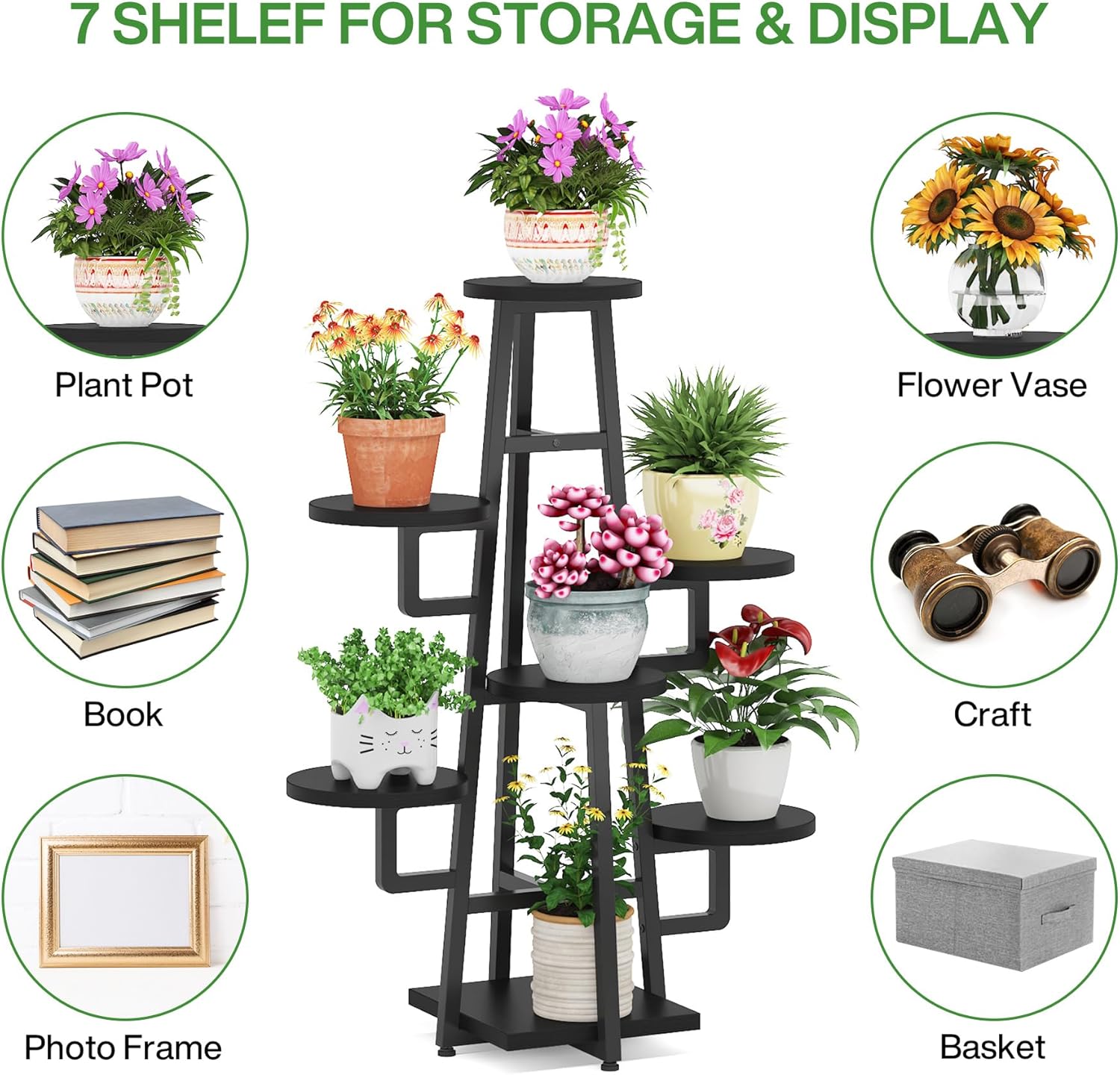 7 SHELEF FOR STORAGE & DISPLAY

Plant Pot

Book

Photo Frame

Flower Vase

Craft

Basket