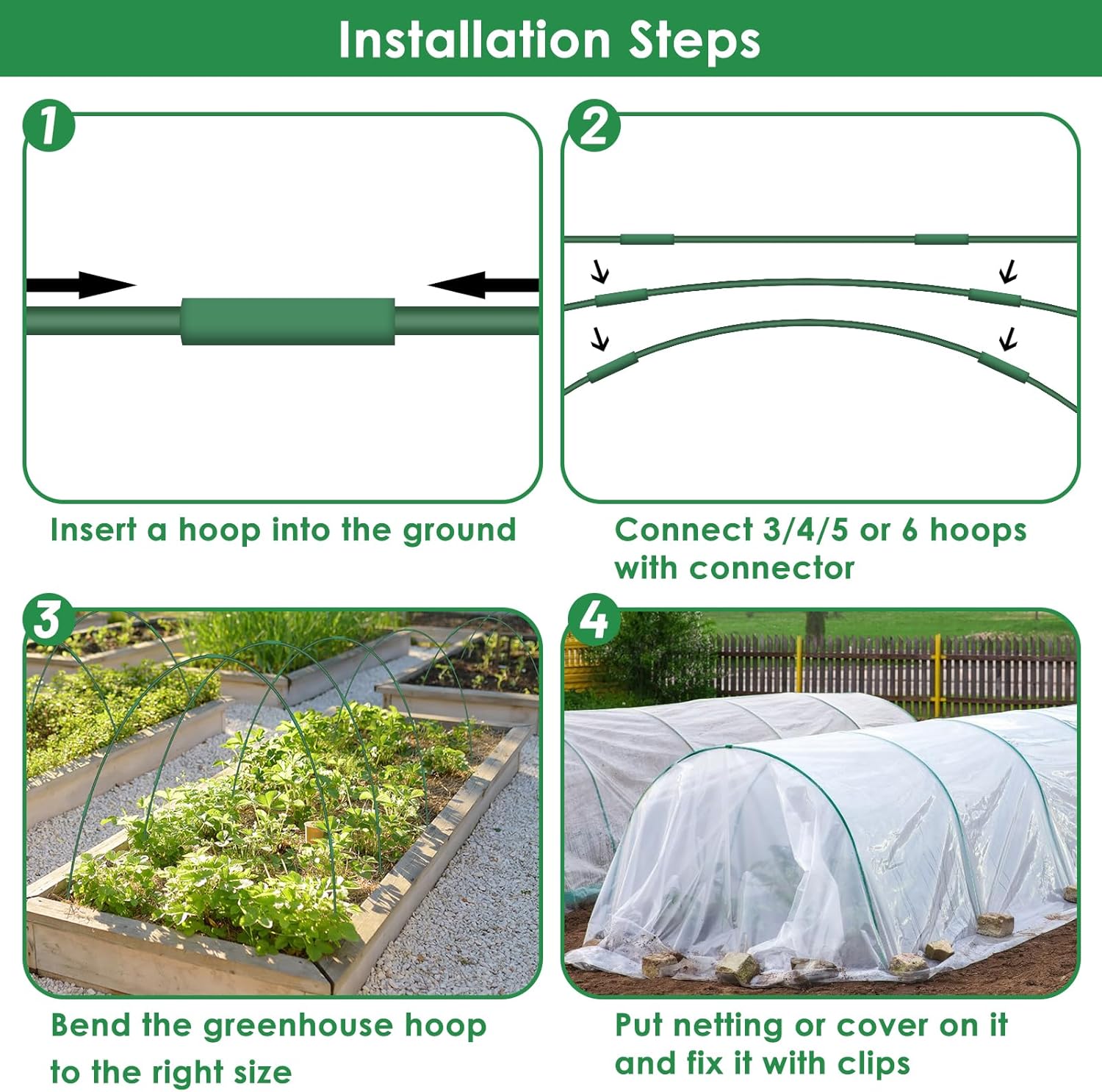 Installation Steps

1

Insert a hoop into the ground

2

Connect 3/4/5 or 6 hoops with connector

3

Bend the greenhouse hoop to the right size

4

Put netting or cover on it and fix it with clips