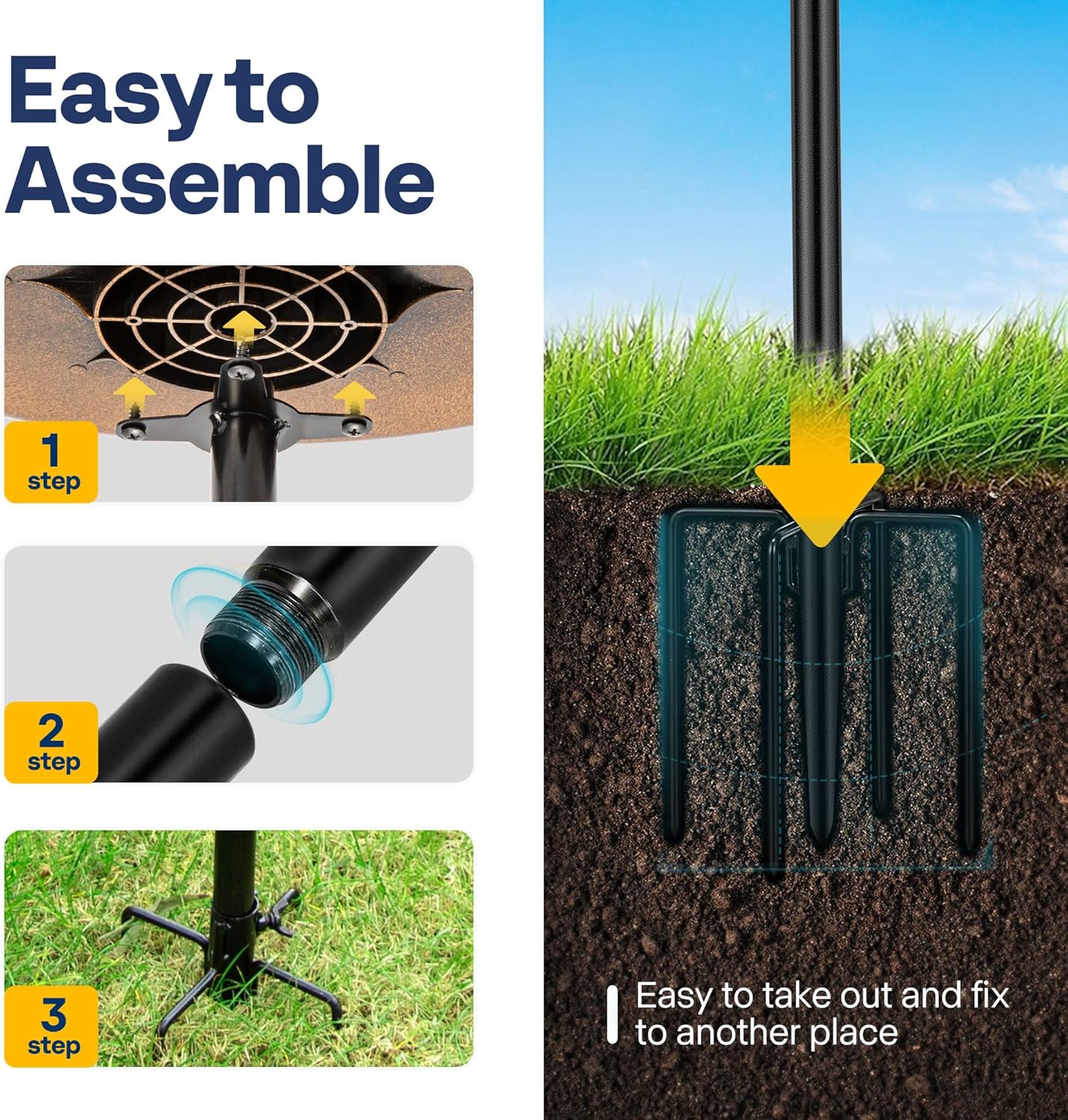 Easy to Assemble

1
step

2
step

3
step

Easy to take out and fix to another place