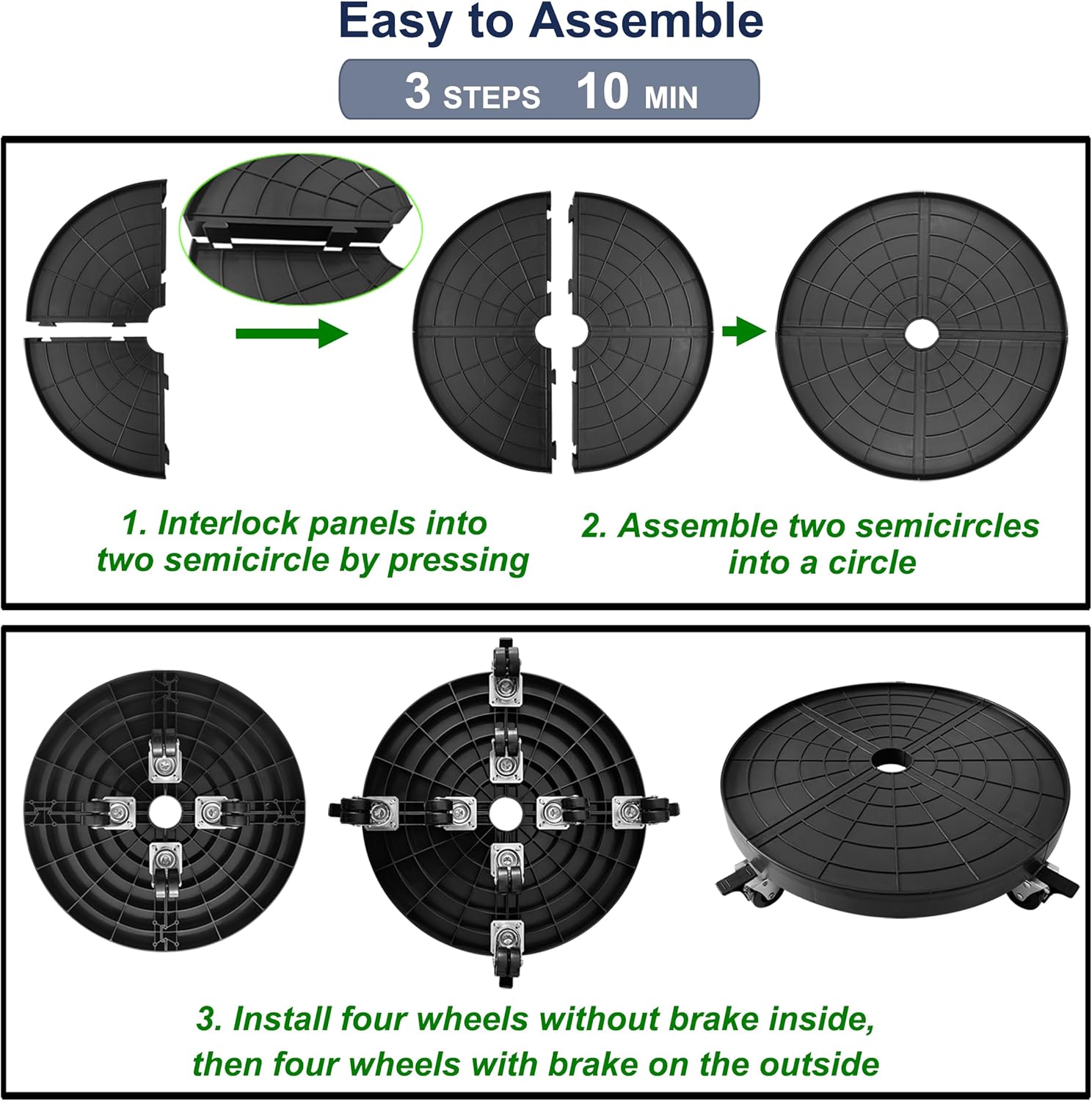 Easy to Assemble

3 STEPS 10 MIN

1. Interlock panels into two semicircle by pressing

2. Assemble two semicircles into a circle

3. Install four wheels without brake inside, then four wheels with brake on the outside