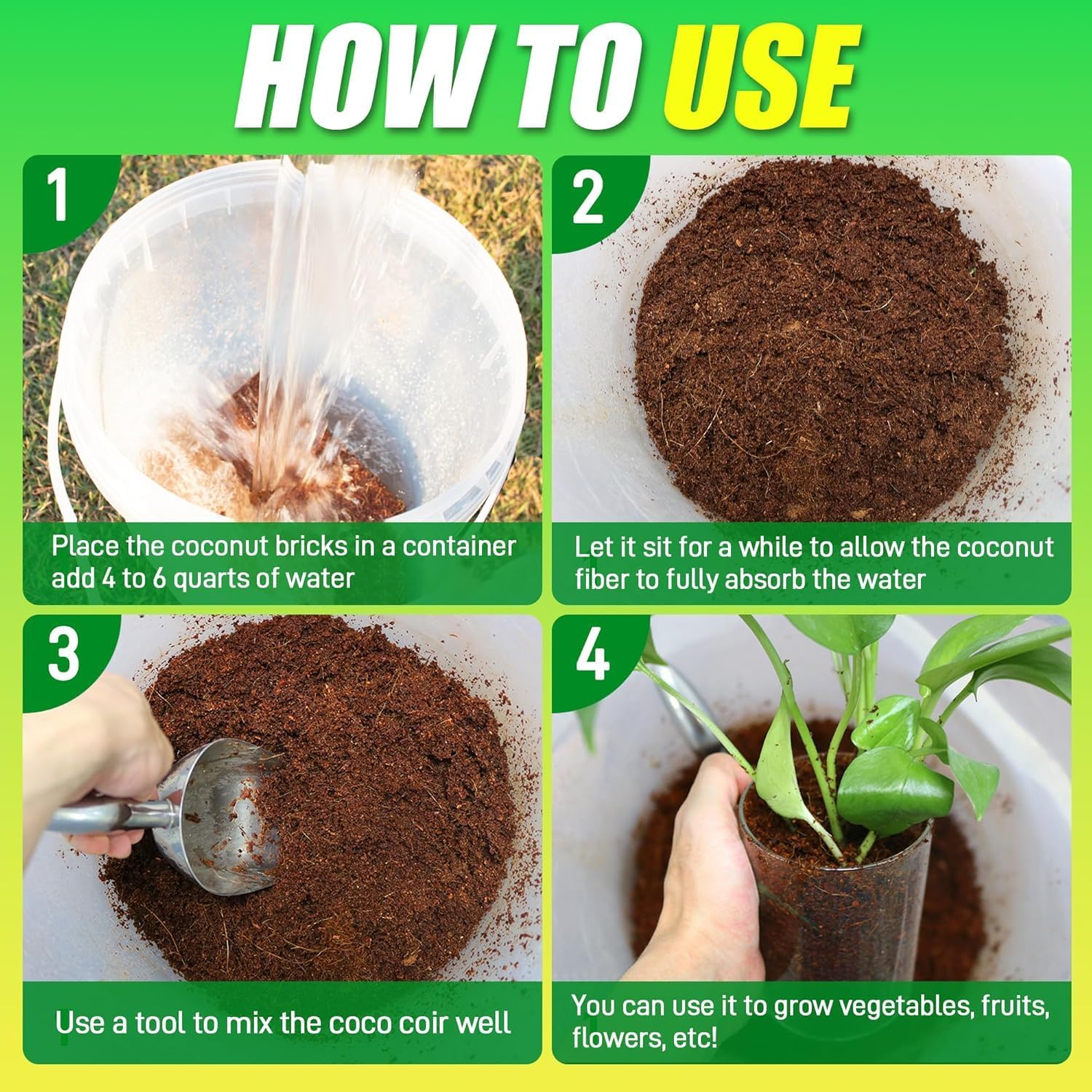 HOW TO USE

1

Place the coconut bricks in a container add 4 to 6 quarts of water

2

Let it sit for a while to allow the coconut fiber to fully absorb the water

3

Use a tool to mix the coco coir well

4

You can use it to grow vegetables, fruits, flowers, etc!