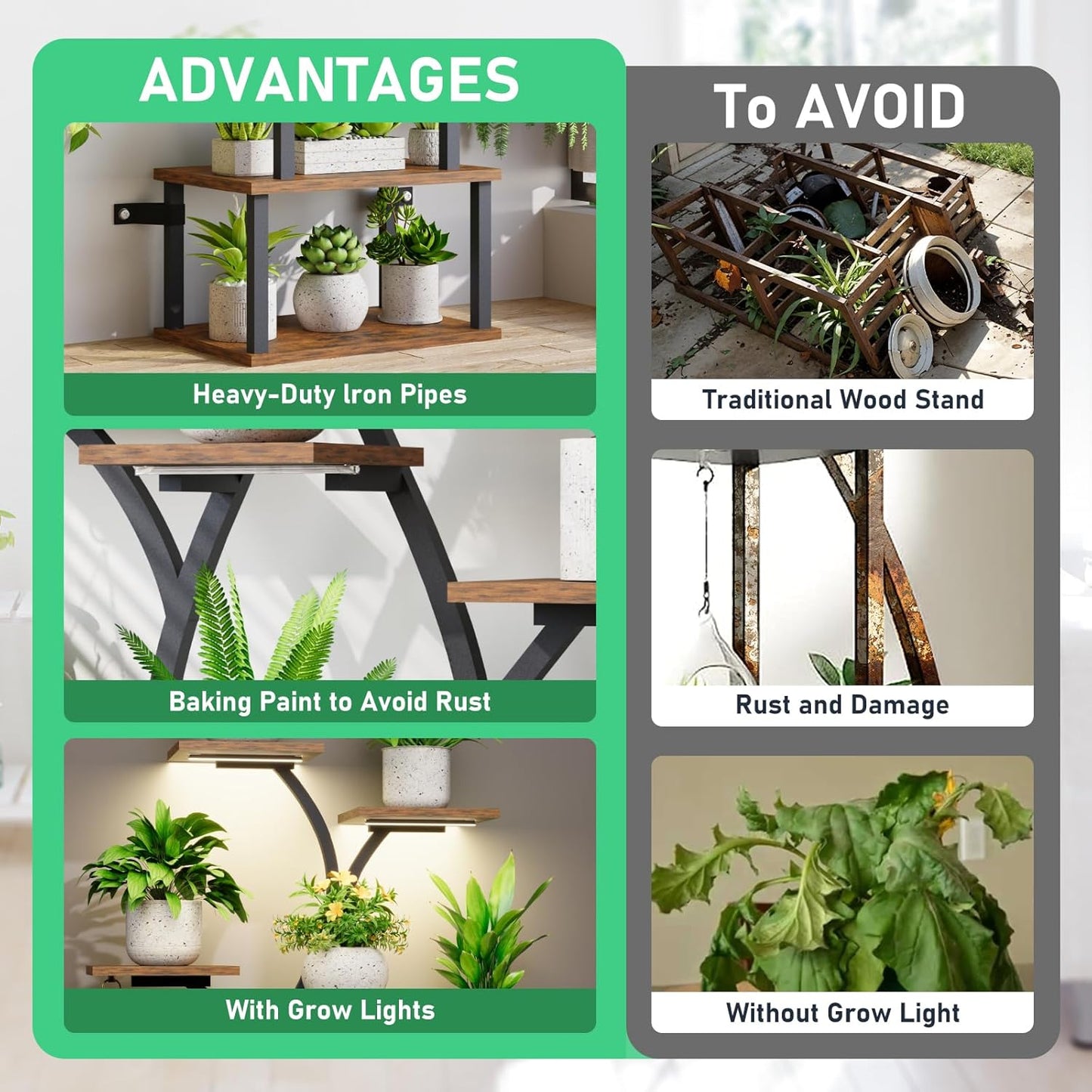 ADVANTAGES

Heavy-Duty Iron Pipes

Baking Paint to Avoid Rust

With Grow Lights

To AVOID

Traditional Wood Stand

Rust and Damage

Without Grow Light