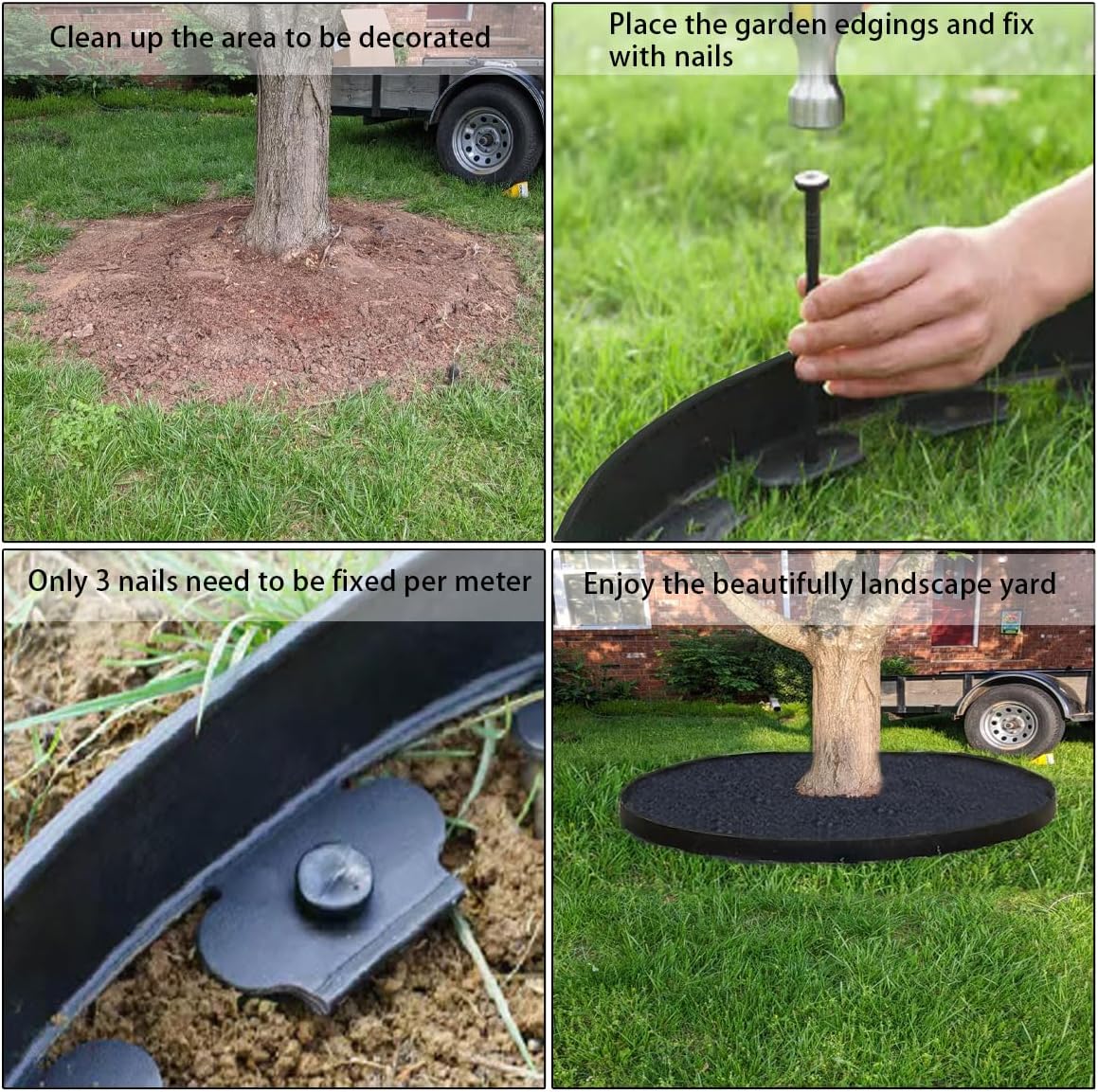 Clean up the area to be decorated

Place the garden edgings and fix with nails

Only 3 nails need to be fixed per meter

Enjoy the beautifully landscape yard