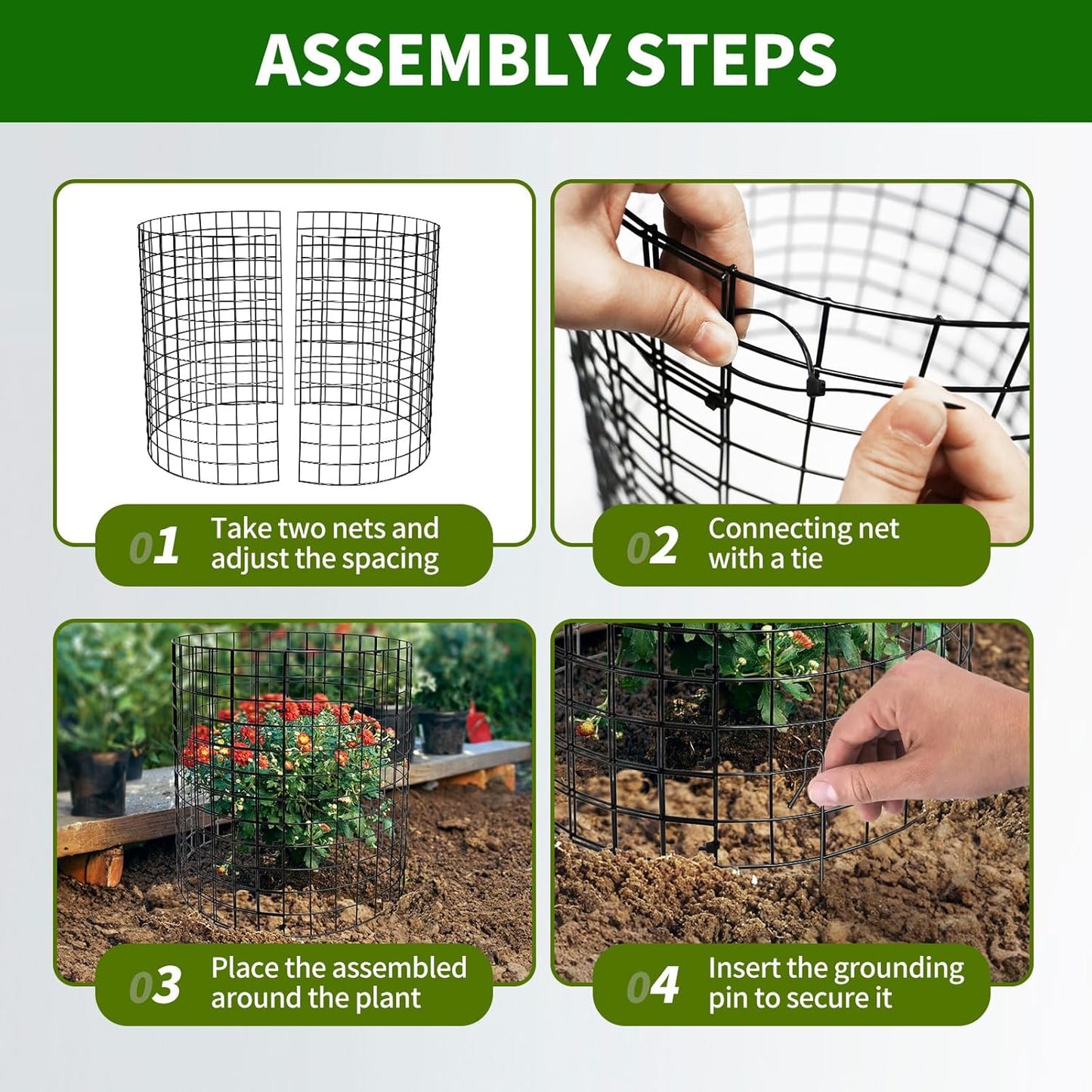 ASSEMBLY STEPS

01 Take two nets and adjust the spacing

02 Connecting net with a tie

03 Place the assembled around the plant

04 Insert the grounding pin to secure it