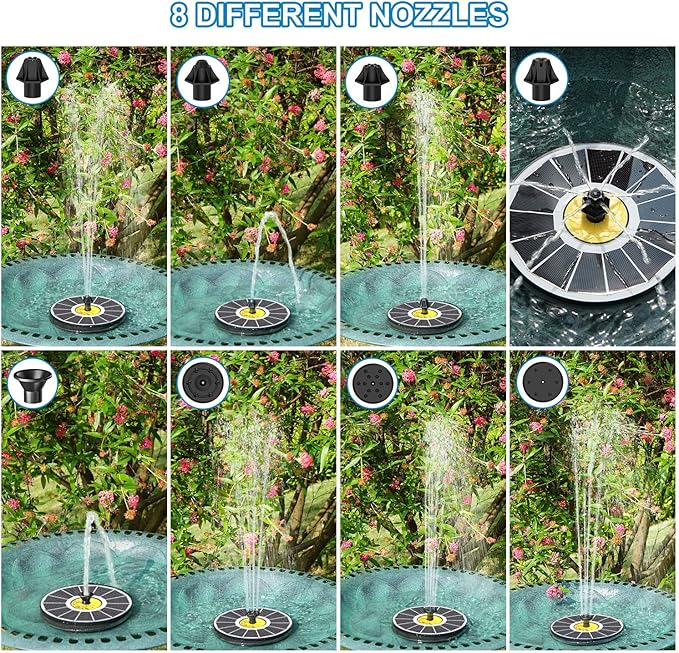 8 DIFFERENT NOZZLES