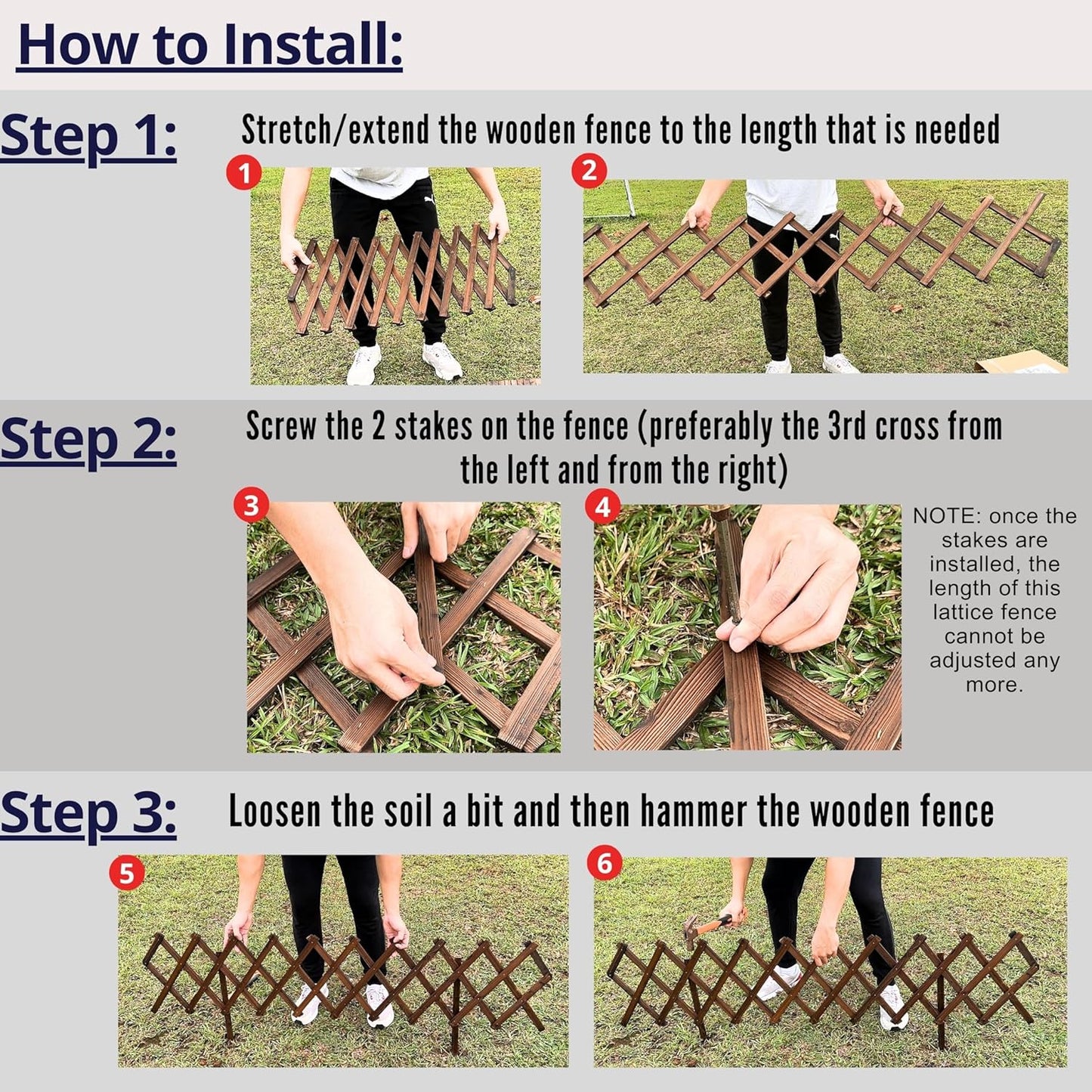 How to Install:

Step 1: Stretch/extend the wooden fence to the length that is needed

1

2

Step 2: Screw the 2 stakes on the fence (preferably the 3rd cross from the left and from the right)

3

4

NOTE: once the stakes are installed, the length of this lattice fence cannot be adjusted any more.

Step 3: Loosen the soil a bit and then hammer the wooden fence

5

6