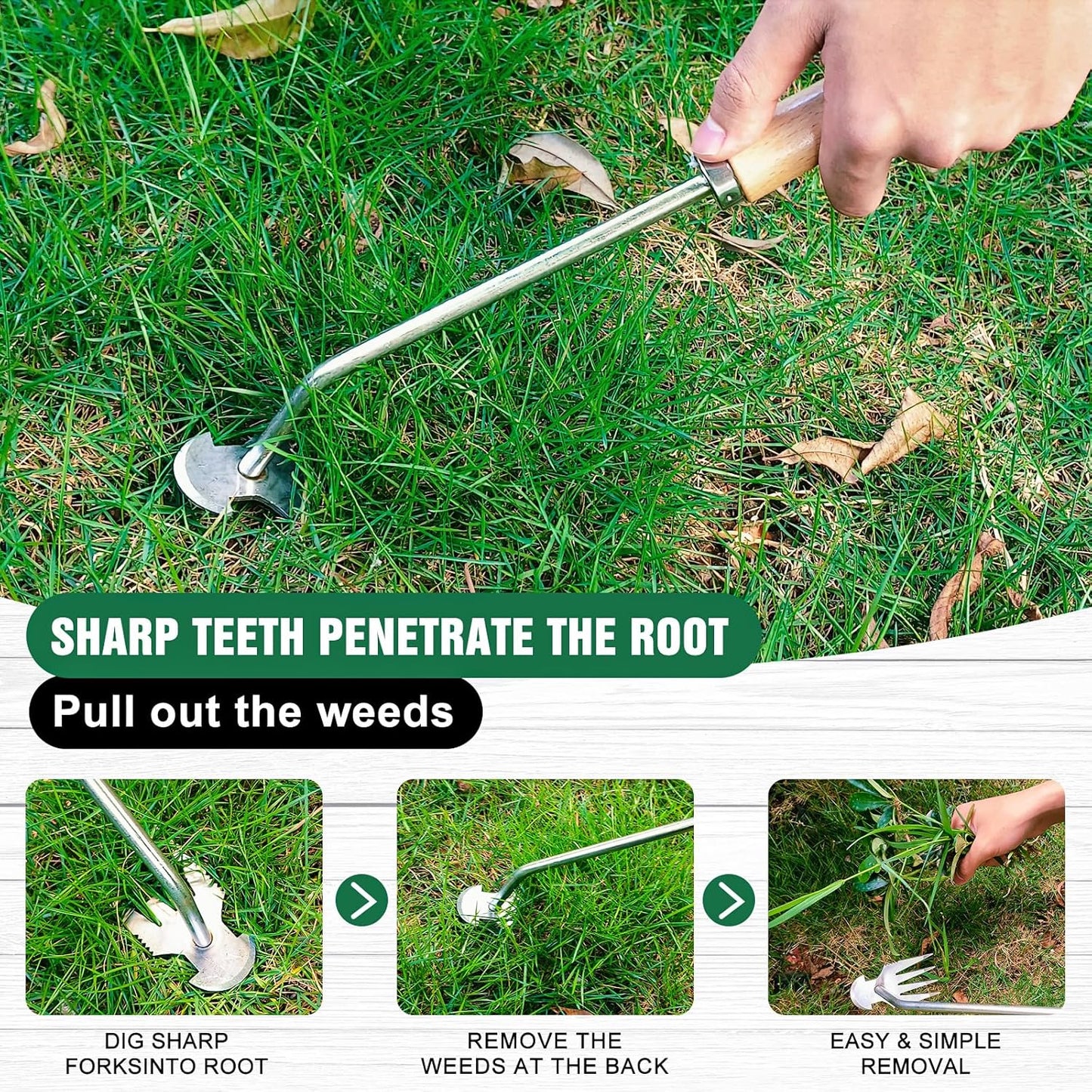 SHARP TEETH PENETRATE THE ROOT

Pull out the weeds

DIG SHARP FORKSINTO ROOT

REMOVE THE WEEDS AT THE BACK

EASY & SIMPLE REMOVAL