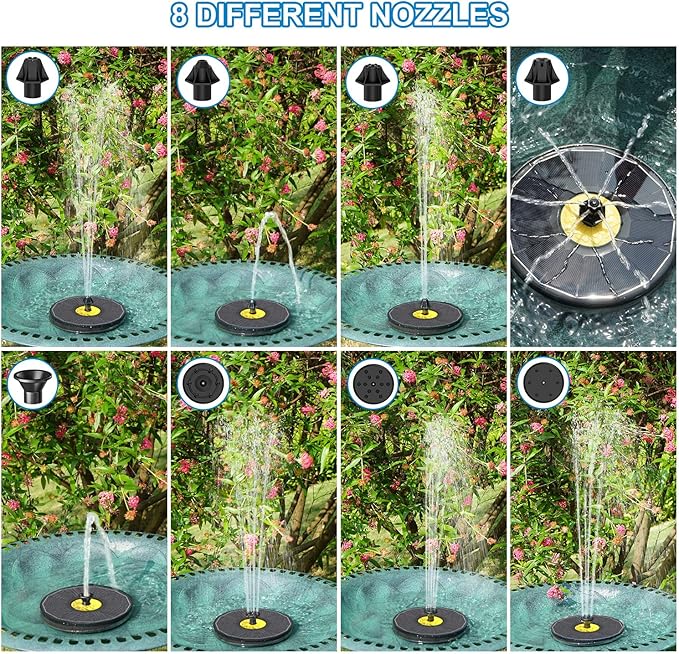 8 DIFFERENT NOZZLES